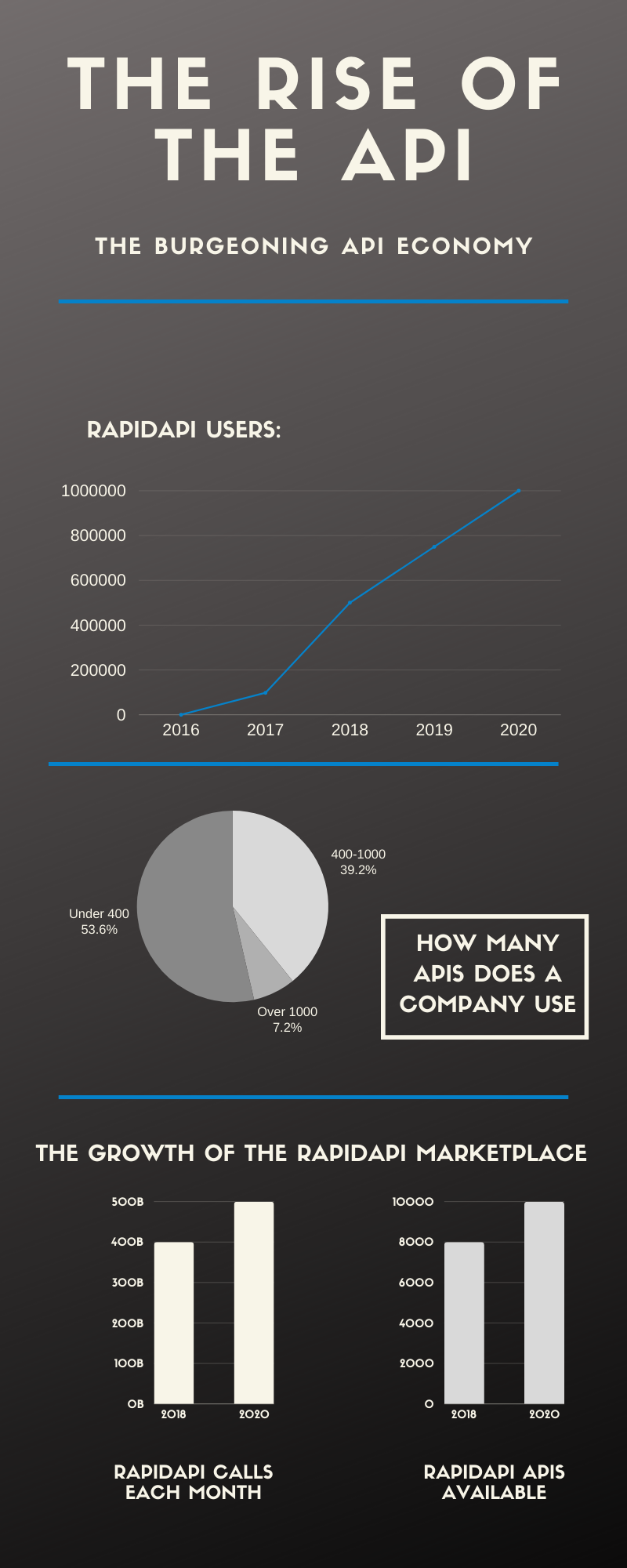 THE RISE OF THE API

THE BURGEONING API ECONOMY

RAPIDAPI USERS:

1000000
800000
600000
400000
200000
0
2016
2017
2018
2019
2020

400-1000
39.2%

Under 400
53.6%

Over 1000
7.2%

HOW MANY APIS DOES A COMPANY USE

THE GROWTH OF THE RAPIDAPI MARKETPLACE

500B
400B
300B
200B
100B
0B
2018
2020

RAPIDAPI CALLS EACH MONTH

10000
8000
6000
4000
2000
0
2018
2020

RAPIDAPI APIS AVAILABLE